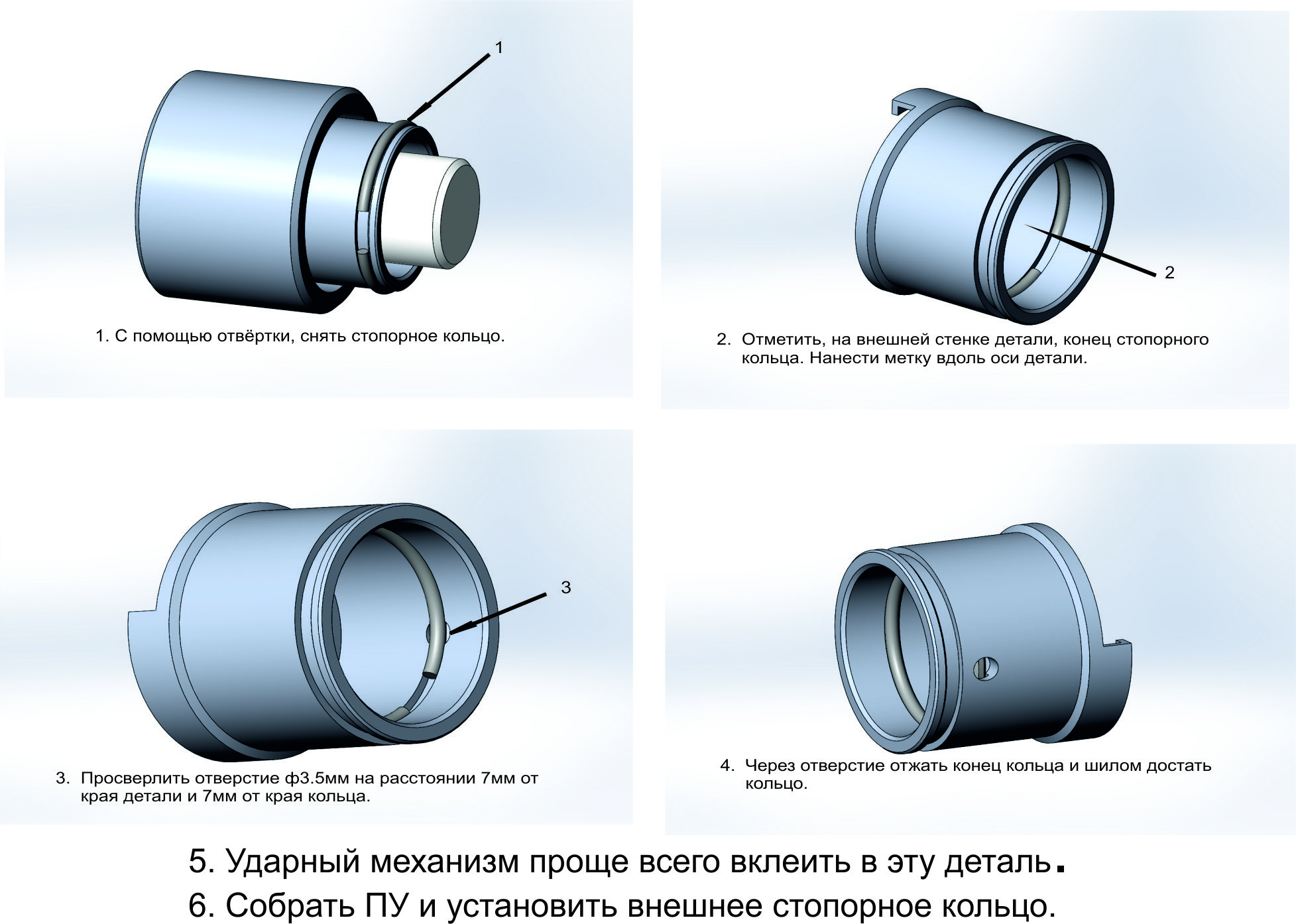 1

1. С помощью отвёртки, снять стопорное кольцо.

2

2. Отметить, на внешней стенке детали, конец стопорного кольца. Нанести метку вдоль оси детали.

3

3. Просверлить отверстие ф3.5мм на расстоянии 7мм от края детали и 7мм от края кольца.

4. Через отверстие отжать конец кольца и шилом достать кольцо.

5. Ударный механизм проще всего вклеить в эту деталь.

6. Собрать ПУ и установить внешнее стопорное кольцо.