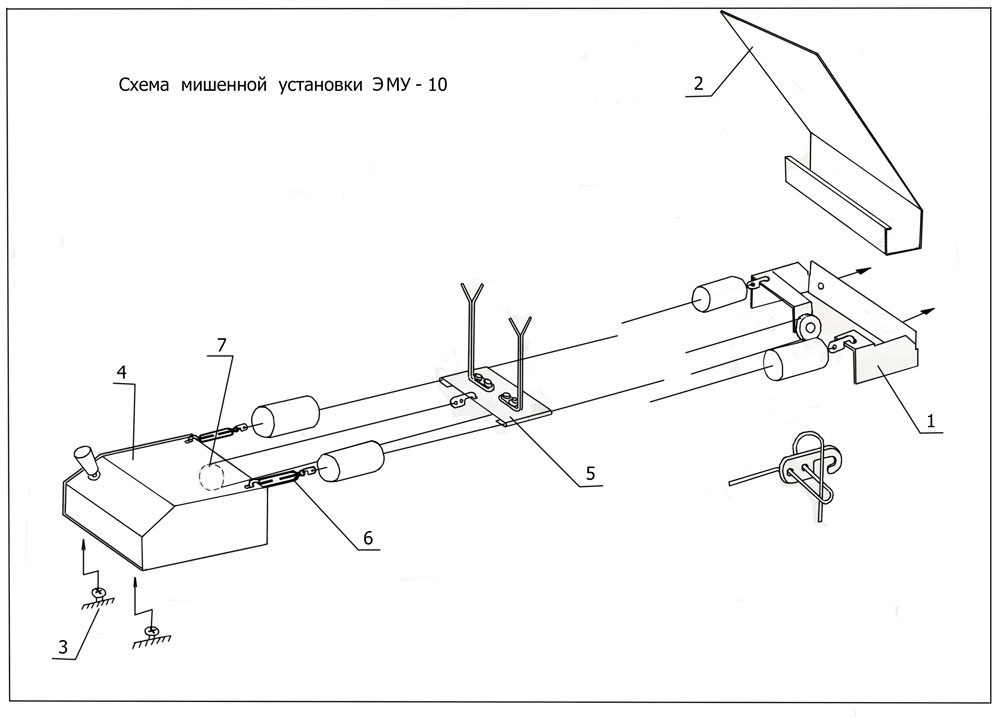 Схема мишенной установки ЭМУ - 10

2

7

4

5

1

6

3